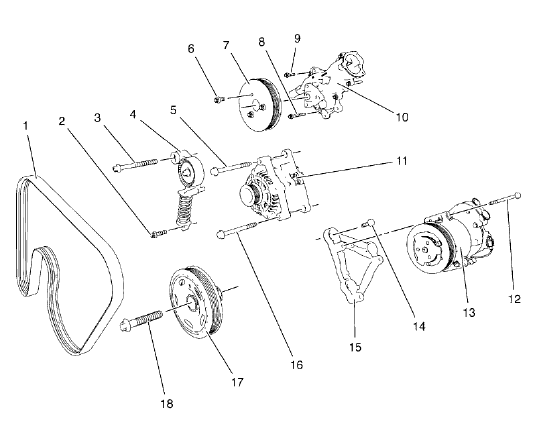 6
7
8
9
10
1
2
3
4
5
11
12
13
14
15
16
17
18