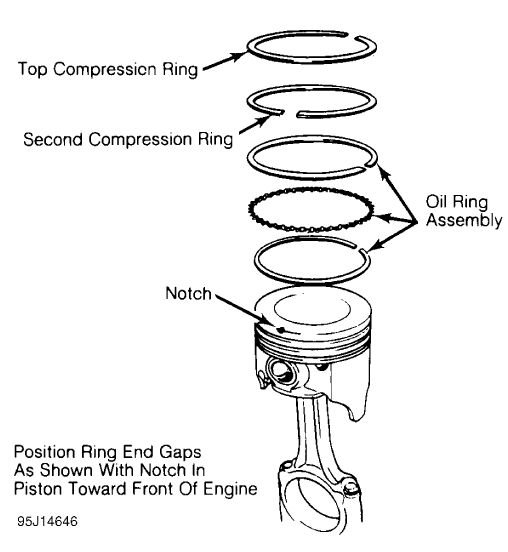 Top Compression Ring

Second Compression Ring

Oil Ring Assembly

Notch

Position Ring End Gaps As Shown With Notch In Piston Toward Front Of Engine

95J14646