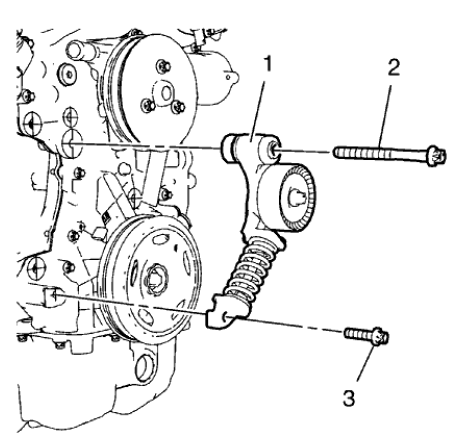 1
2
3