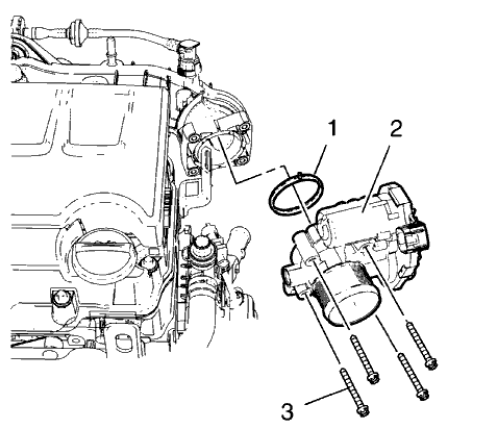 1
2
3