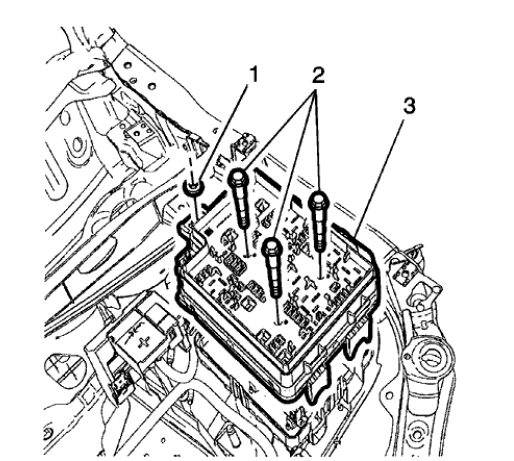 1
2
3