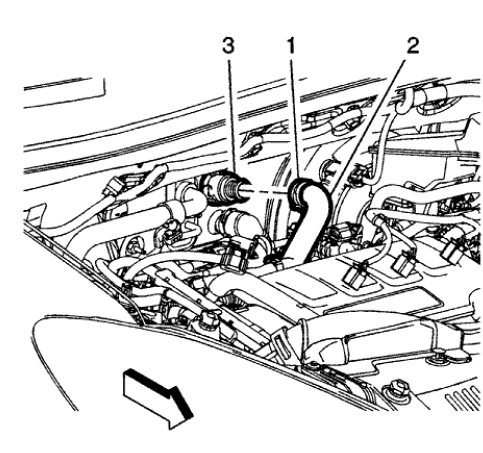 3 1 2