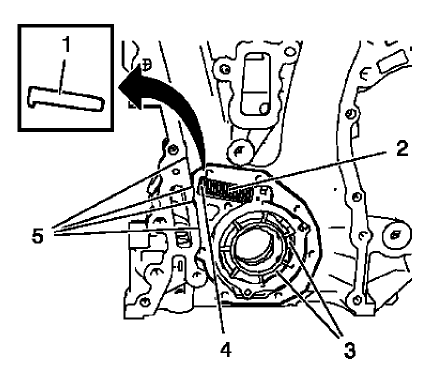 1
2
5
4
3