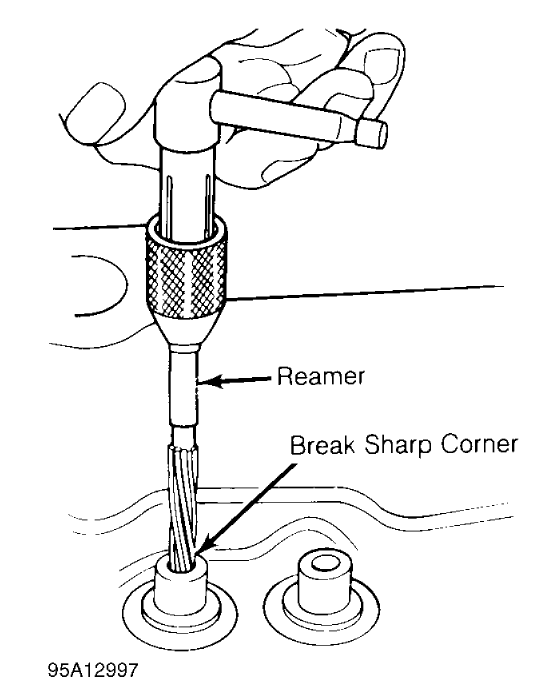 Reamer

Break Sharp Corner

95A12997