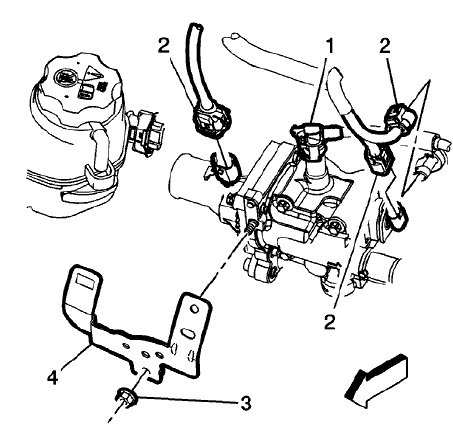 2
1
2
2
4
3