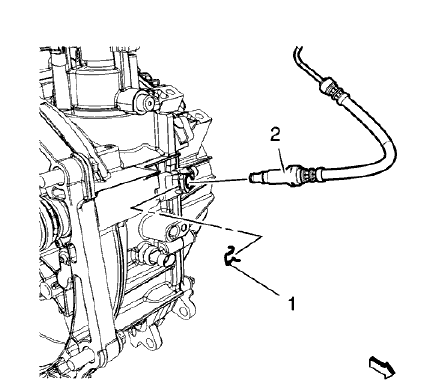 2

1