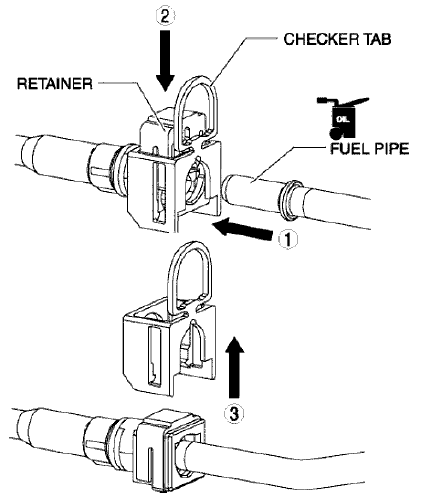 2

CHECKER TAB

RETAINER

OIL

FUEL PIPE

1

3