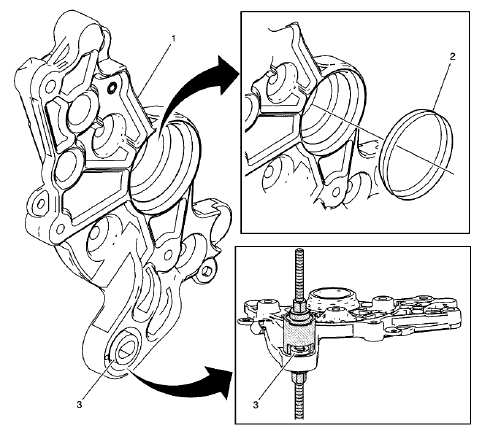 1
2
3
3