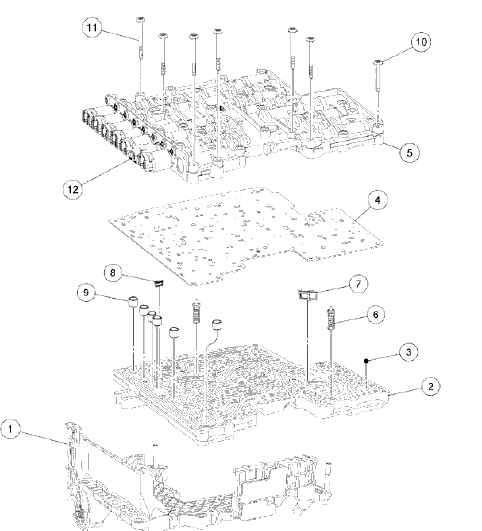 11
10
5
12
4
8
7
9
6
3
2
1