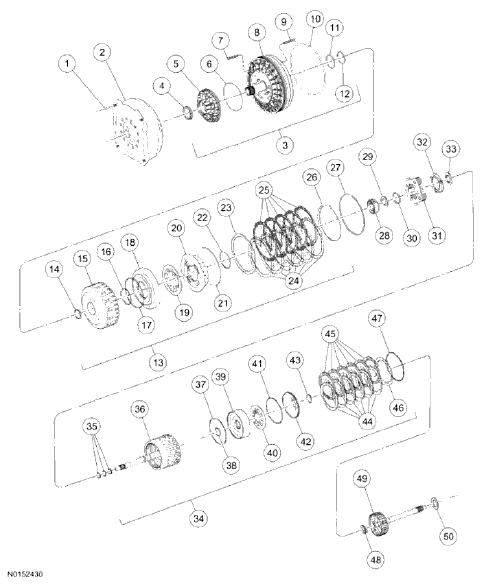 1
2
3
4
5
6
7
8
9
10
11
12
13
14
15
16
17
18
19
20
21
22
23
24
25
26
27
28
29
30
31
32
33
34
35
36
37
38
39
40
41
42
43
44
45
46
47
48
49
50
N0152430