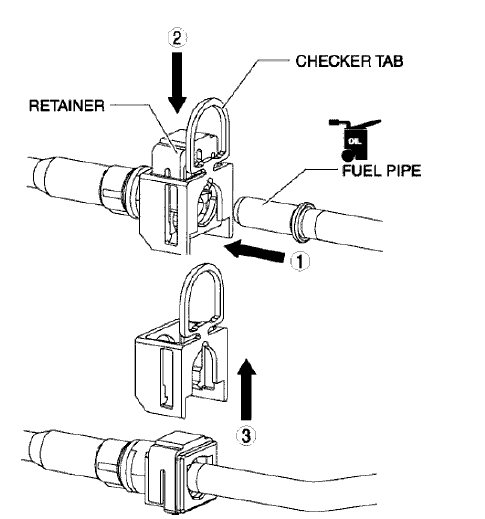 ②
CHECKER TAB
RETAINER
OIL
FUEL PIPE
①
③